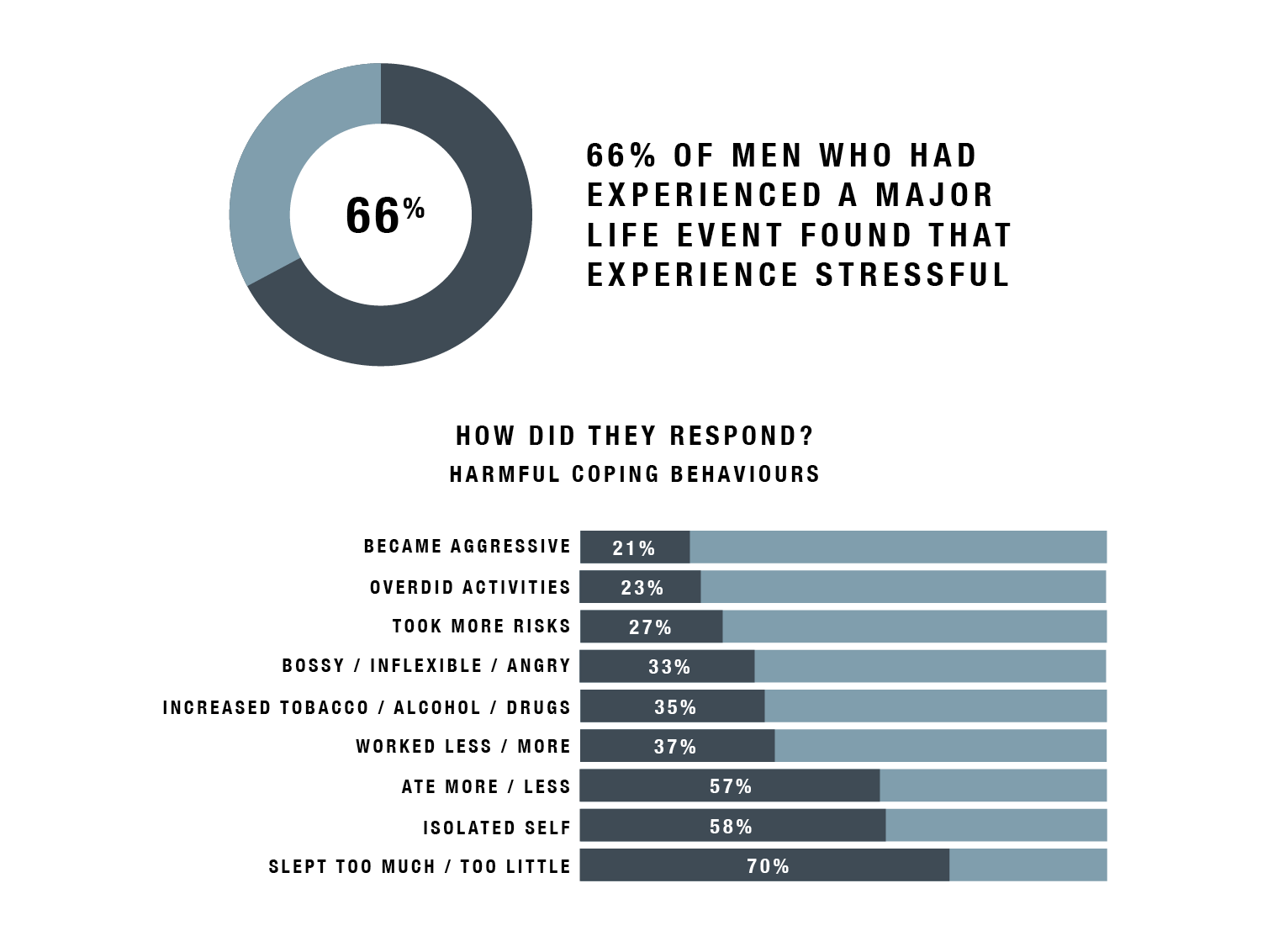 66%

66% OF MEN WHO HAD EXPERIENCED A MAJOR LIFE EVENT FOUND THAT EXPERIENCE STRESSFUL

HOW DID THEY RESPOND?
HARMFUL COPING BEHAVIOURS

BECAME AGGRESSIVE 21%
OVERDID ACTIVITIES 23%
TOOK MORE RISKS 27%
BOSSY / INFLEXIBLE / ANGRY 33%
INCREASED TOBACCO / ALCOHOL / DRUGS 35%
WORKED LESS / MORE 37%
ATE MORE / LESS 57%
ISOLATED SELF 58%
SLEPT TOO MUCH / TOO LITTLE 70%